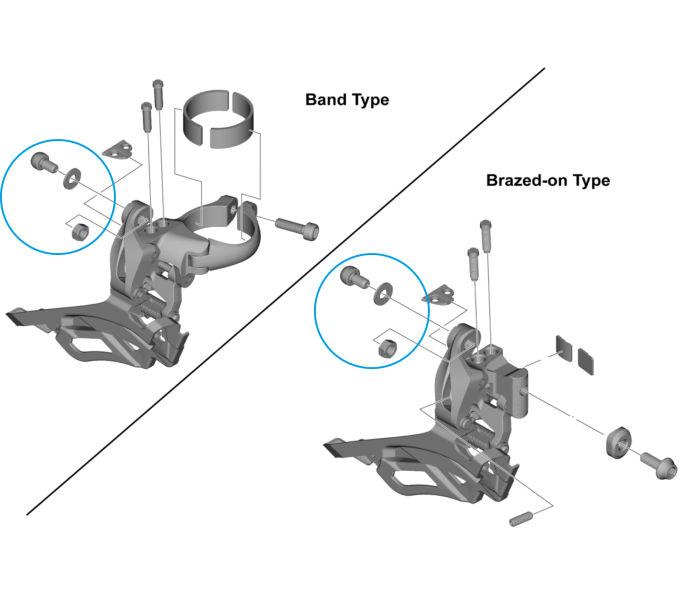 Band Type

Brazed-on Type